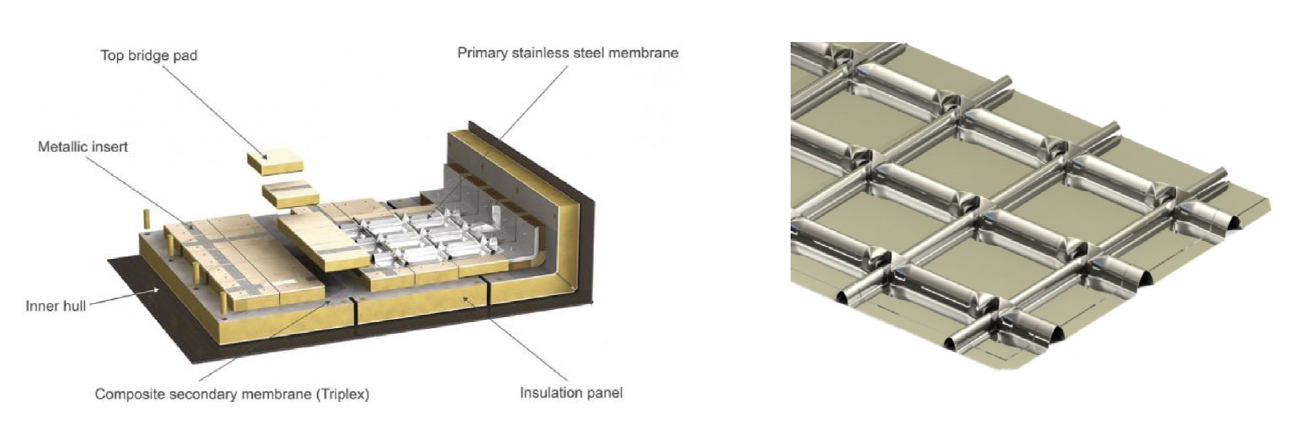 Top bridge pad

Primary stainless steel membrane

Metallic insert

Inner hull

Composite secondary membrane (Triplex)

Insulation panel